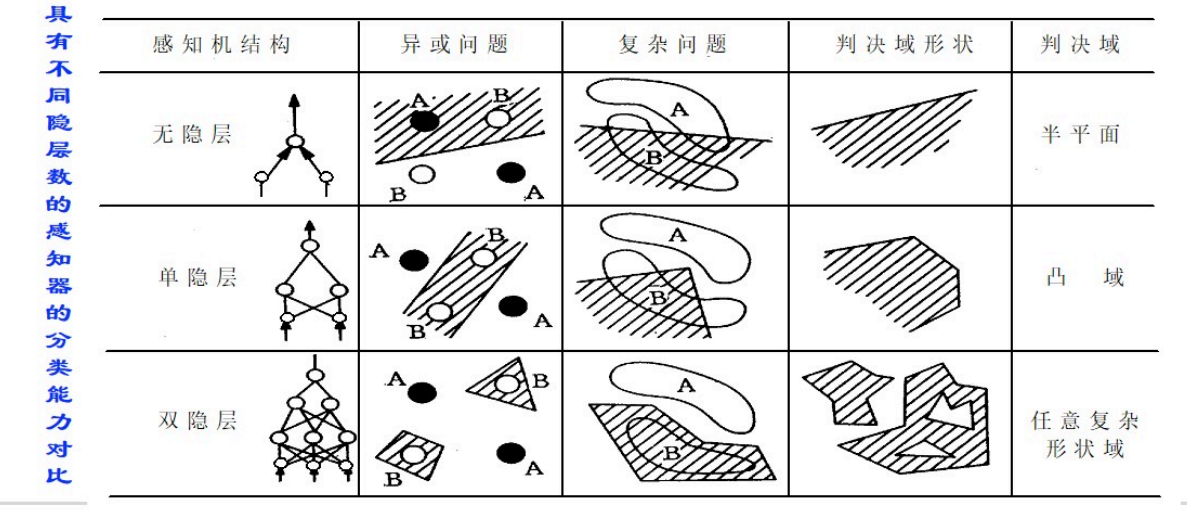 具有不同隐层数的感知器的分类能力对比

| 感知机结构 | 异或问题 | 复杂问题 | 判决域形状 | 判决域 |
|---|---|---|---|---|
| 无隐层 | A B B A | A B | | 半平面 |
| 单隐层 | A B B A | A B | | 凸 域 |
| 双隐层 | A B B A | A B | | 任意复杂形状域 |