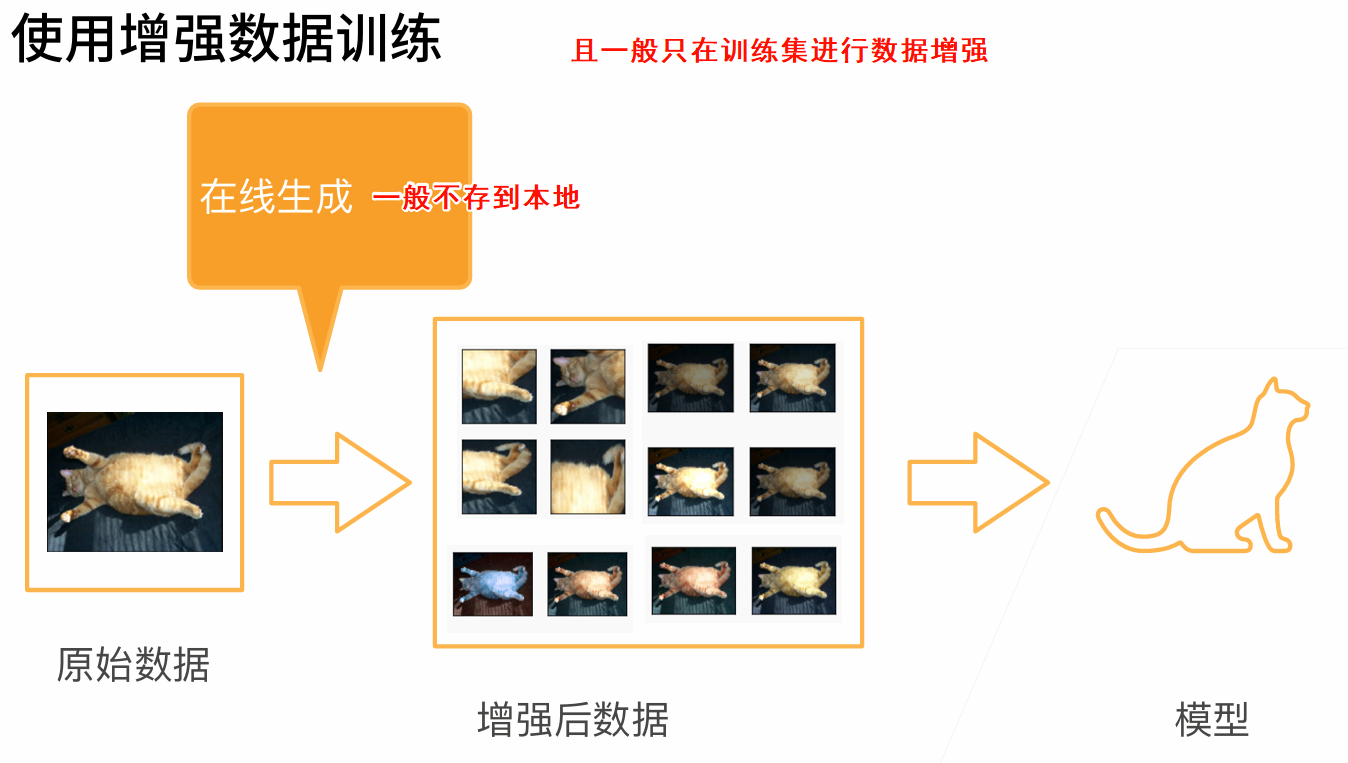 使用增强数据训练

且一般只在训练集进行数据增强

在线生成 一般不存到本地

原始数据

增强后数据

模型